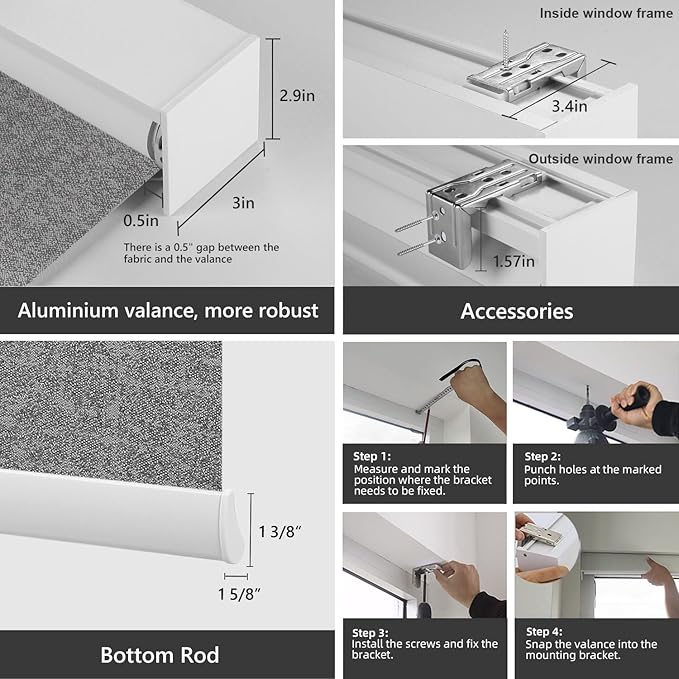 2.9in

3in

0.5in

There is a 0.5" gap between the fabric and the valance

Aluminium valance, more robust

Inside window frame

3.4in

Outside window frame

1.57in

Accessories

1 3/8″

1 5/8″

Bottom Rod

Step 1:
Measure and mark the position where the bracket needs to be fixed.

Step 2:
Punch holes at the marked points.

Step 3:
Install the screws and fix the bracket.

Step 4:
Snap the valance into the mounting bracket.