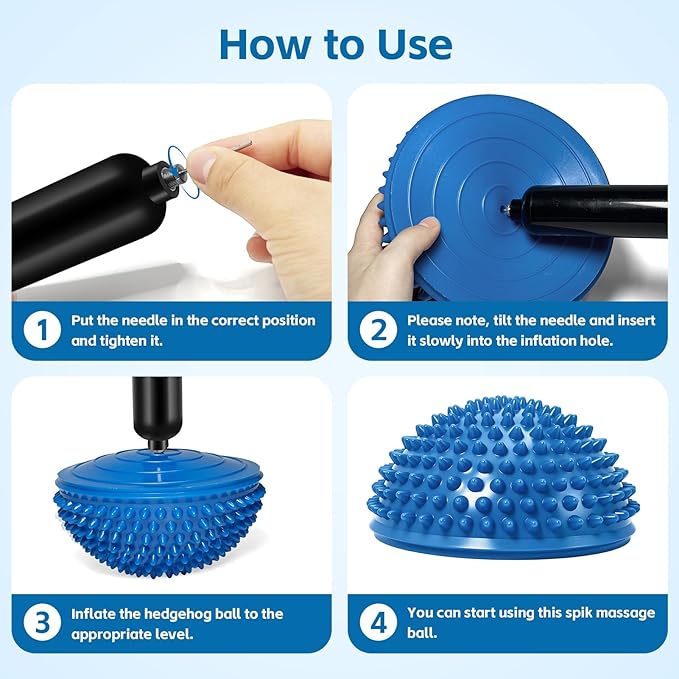 How to Use

1 Put the needle in the correct position and tighten it.

2 Please note, tilt the needle and insert it slowly into the inflation hole.

3 Inflate the hedgehog ball to the appropriate level.

4 You can start using this spik massage ball.