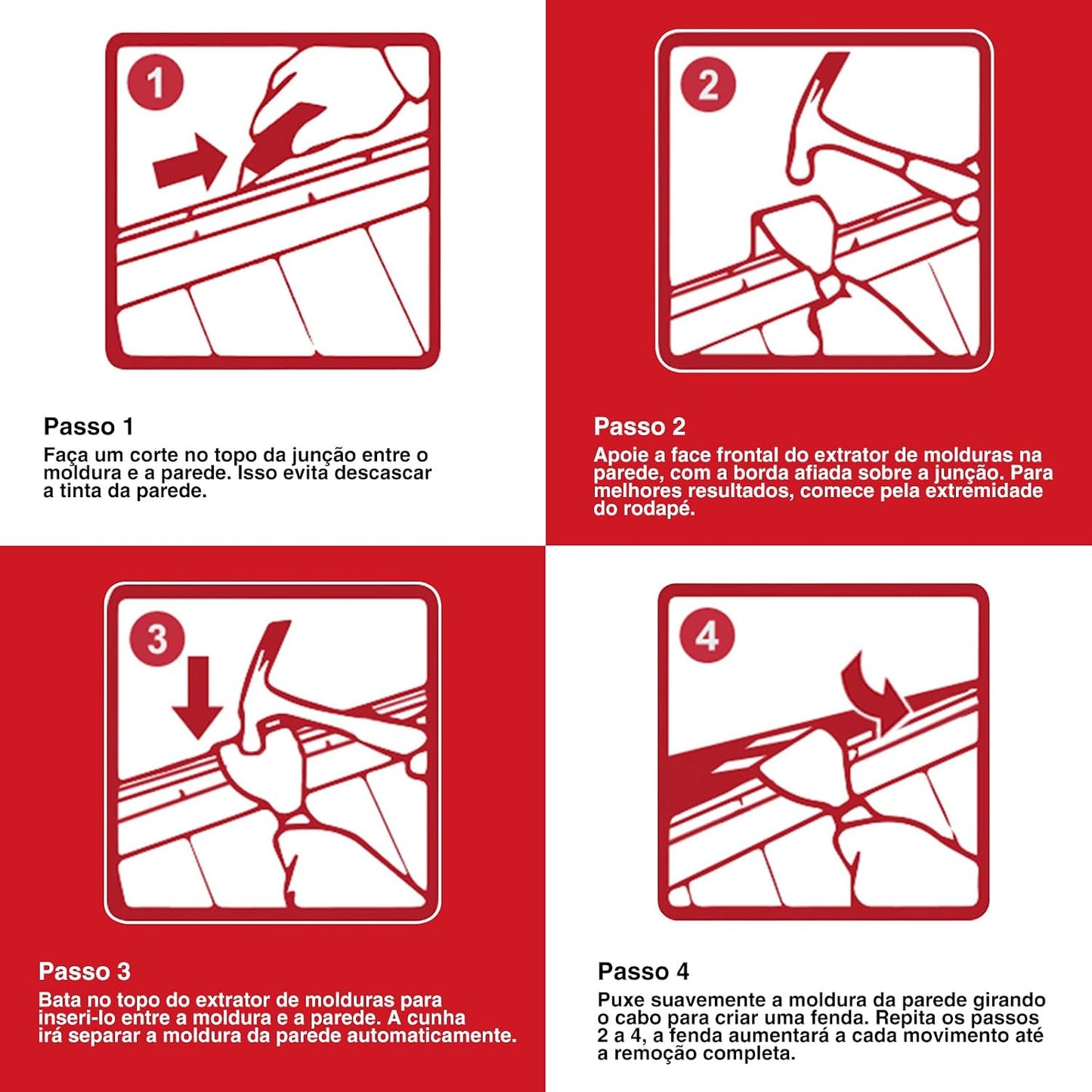 1

Passo 1

Faça um corte no topo da junção entre o moldura e a parede. Isso evita descascar a tinta da parede.

2

Passo 2

Apoie a face frontal do extrator de molduras na parede, com a borda afiada sobre a junção. Para melhores resultados, comece pela extremidade do rodapé.

3

Passo 3

Bata no topo do extrator de molduras para inseri-lo entre a moldura e a parede. A cunha irá separar a moldura da parede automaticamente.

4

Passo 4

Puxe suavemente a moldura da parede girando o cabo para criar uma fenda. Repita os passos 2 a 4, a fenda aumentará a cada movimento até a remoção completa.