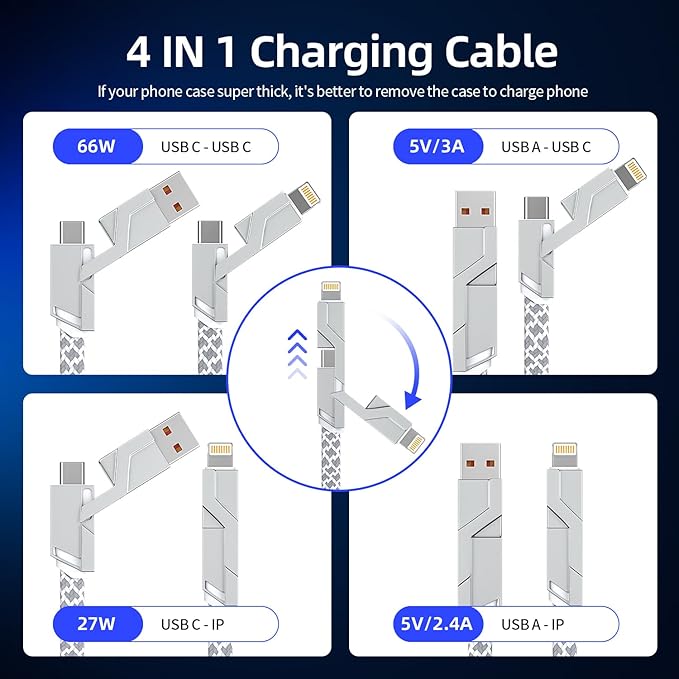 4 IN 1 Charging Cable

If your phone case super thick, it's better to remove the case to charge phone

66W USB C - USB C

5V/3A USB A - USB C

27W USB C - IP

5V/2.4A USB A - IP