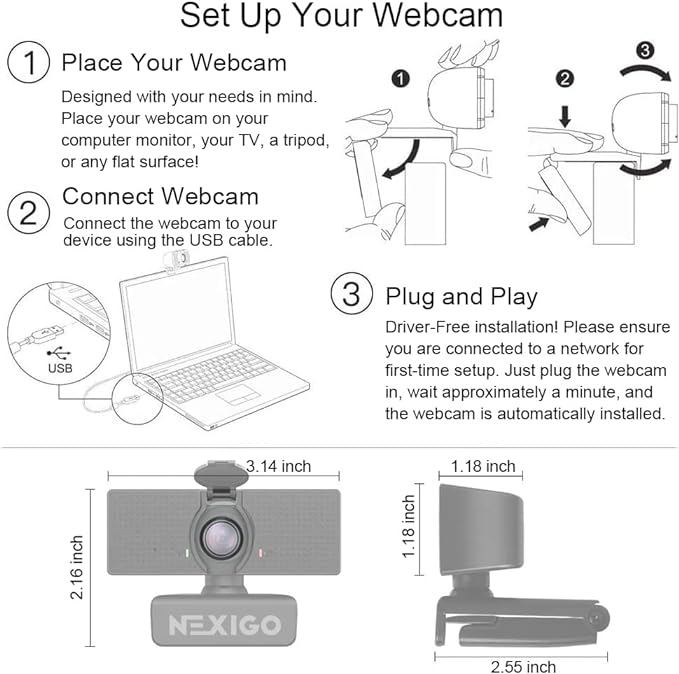 Set Up Your Webcam

1 Place Your Webcam

Designed with your needs in mind. Place your webcam on your computer monitor, your TV, a tripod, or any flat surface!

2 Connect Webcam

Connect the webcam to your device using the USB cable.

USB

1

2

3

3 Plug and Play

Driver-Free installation! Please ensure you are connected to a network for first-time setup. Just plug the webcam in, wait approximately a minute, and the webcam is automatically installed.

3.14 inch

2.16 inch

NEXIGO

1.18 inch

1.18 inch

2.55 inch