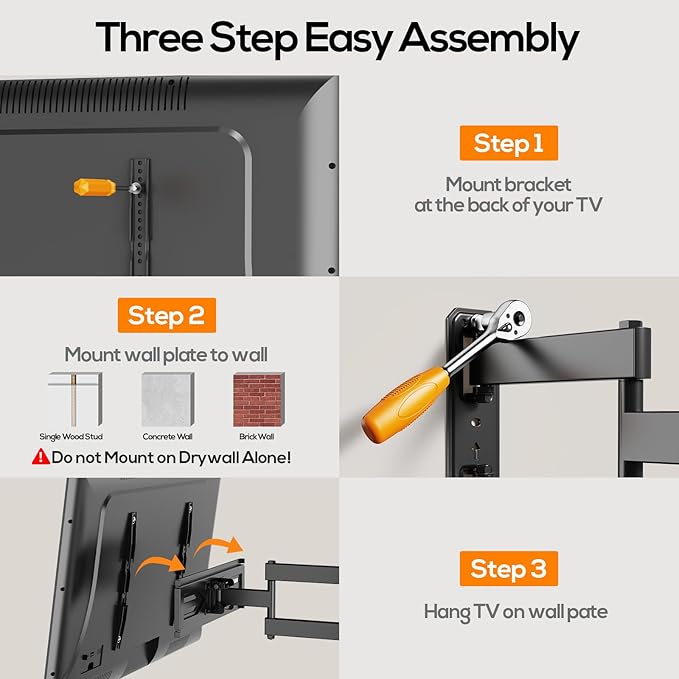 Three Step Easy Assembly

Step 1

Mount bracket at the back of your TV

Step 2

Mount wall plate to wall

Single Wood Stud

Concrete Wall

Brick Wall

Do not Mount on Drywall Alone!

Step 3

Hang TV on wall pate