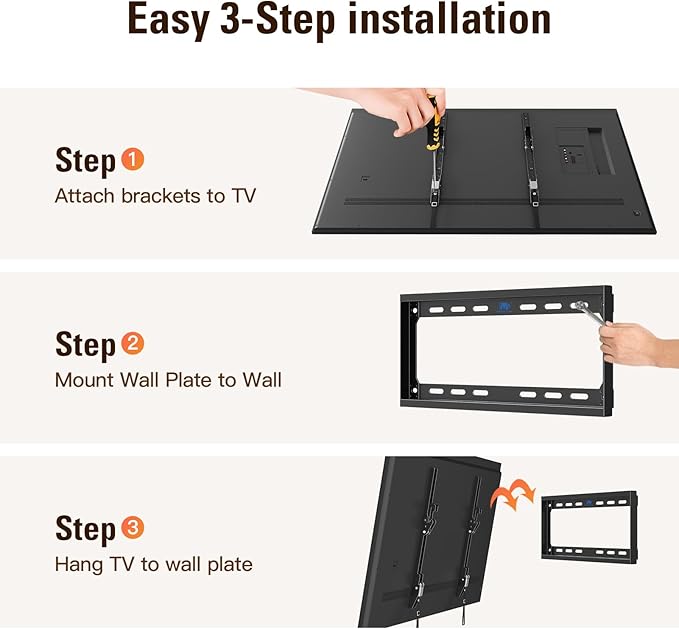 Easy 3-Step installation

Step 1
Attach brackets to TV

Step 2
Mount Wall Plate to Wall

Step 3
Hang TV to wall plate