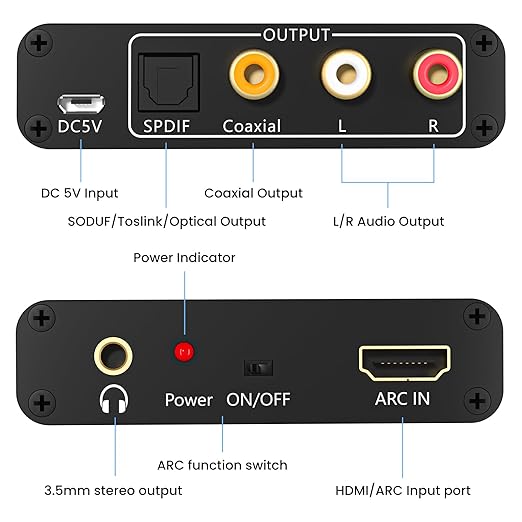 OUTPUT

DC5V SPDIF Coaxial L R

DC 5V Input

Coaxial Output

SODUF/Toslink/Optical Output

L/R Audio Output

Power Indicator

Power ON/OFF ARC IN

ARC function switch

3.5mm stereo output

HDMI/ARC Input port