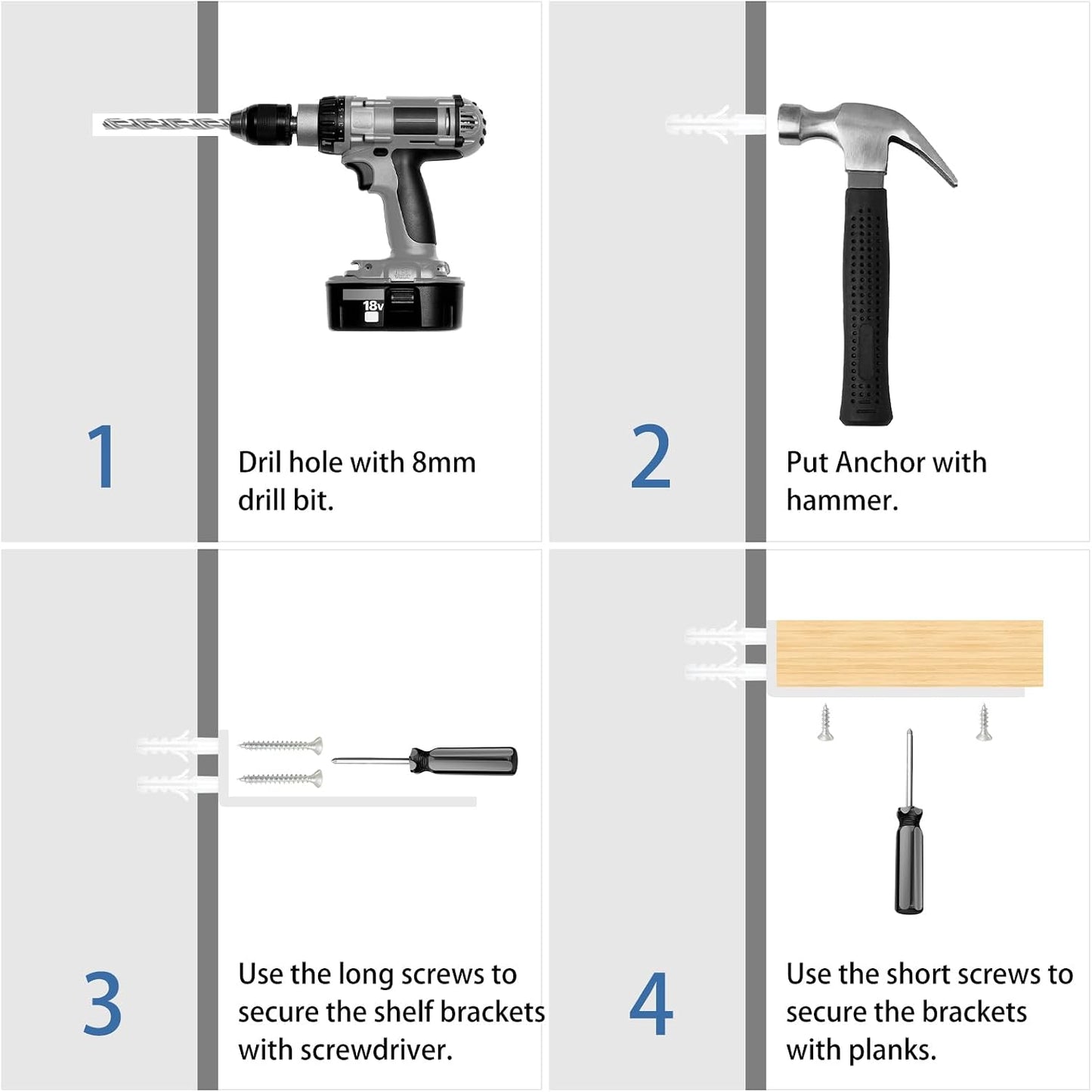 18v

1

Dril hole with 8mm drill bit.

2

Put Anchor with hammer.

3

Use the long screws to secure the shelf brackets with screwdriver.

4

Use the short screws to secure the brackets with planks.