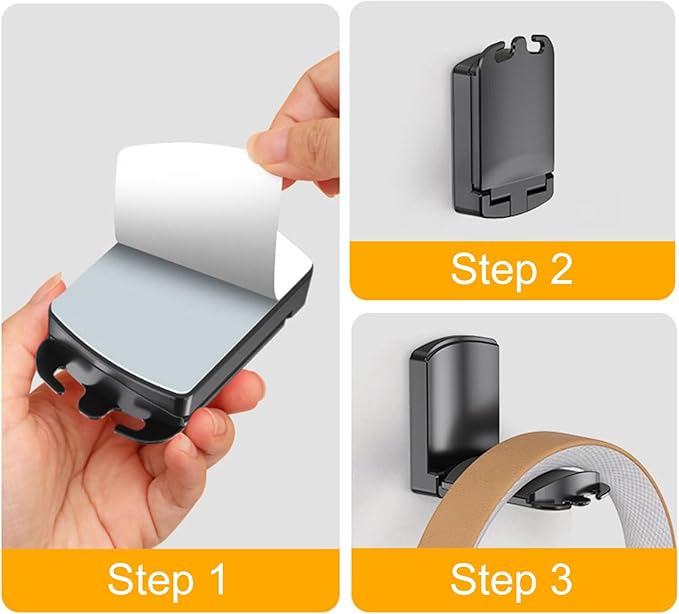 Step 1

Step 2

Step 3