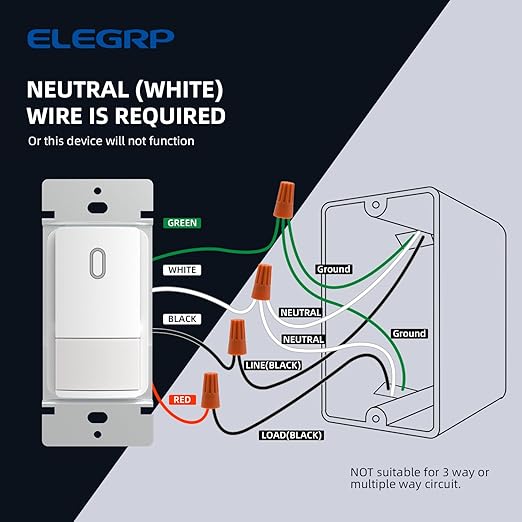 ELEGRP

NEUTRAL (WHITE) WIRE IS REQUIRED

Or this device will not function

GREEN

WHITE

BLACK

RED

Ground

NEUTRAL

NEUTRAL

Ground

LINE(BLACK)

LOAD(BLACK)

NOT suitable for 3 way or multiple way circuit.