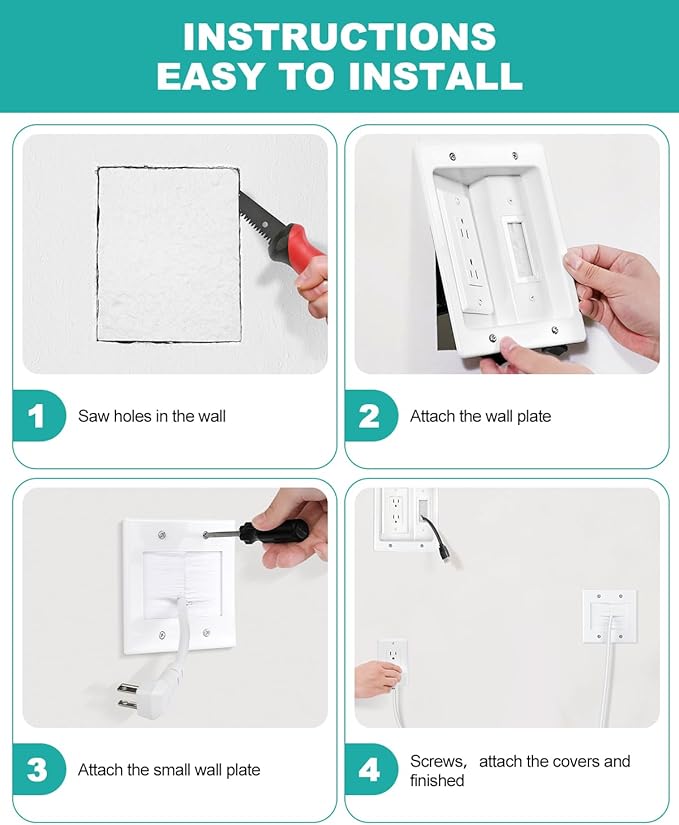 INSTRUCTIONS
EASY TO INSTALL

1 Saw holes in the wall

2 Attach the wall plate

3 Attach the small wall plate

4 Screws, attach the covers and finished