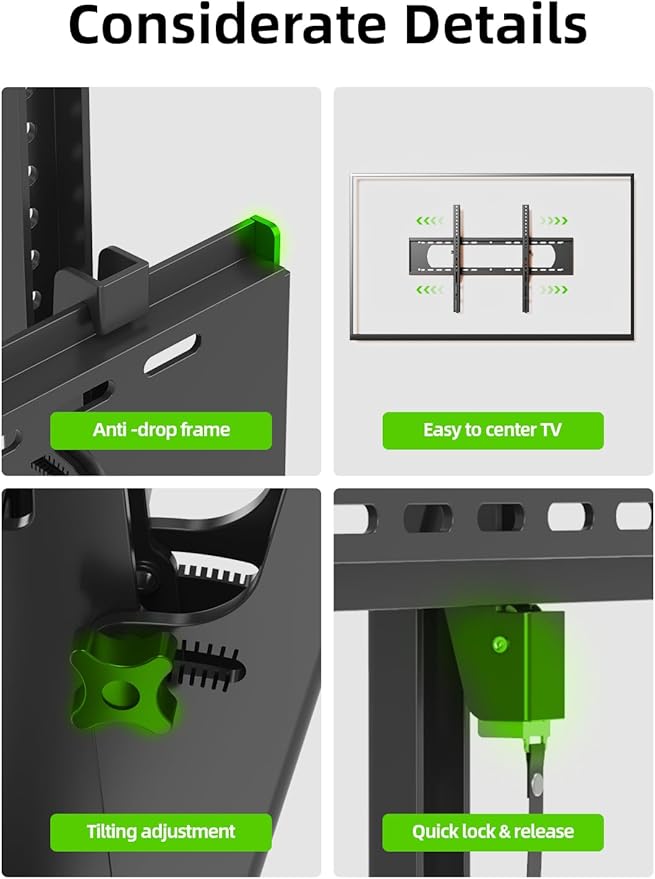 Considerate Details

Anti -drop frame

Easy to center TV

Tilting adjustment

Quick lock & release