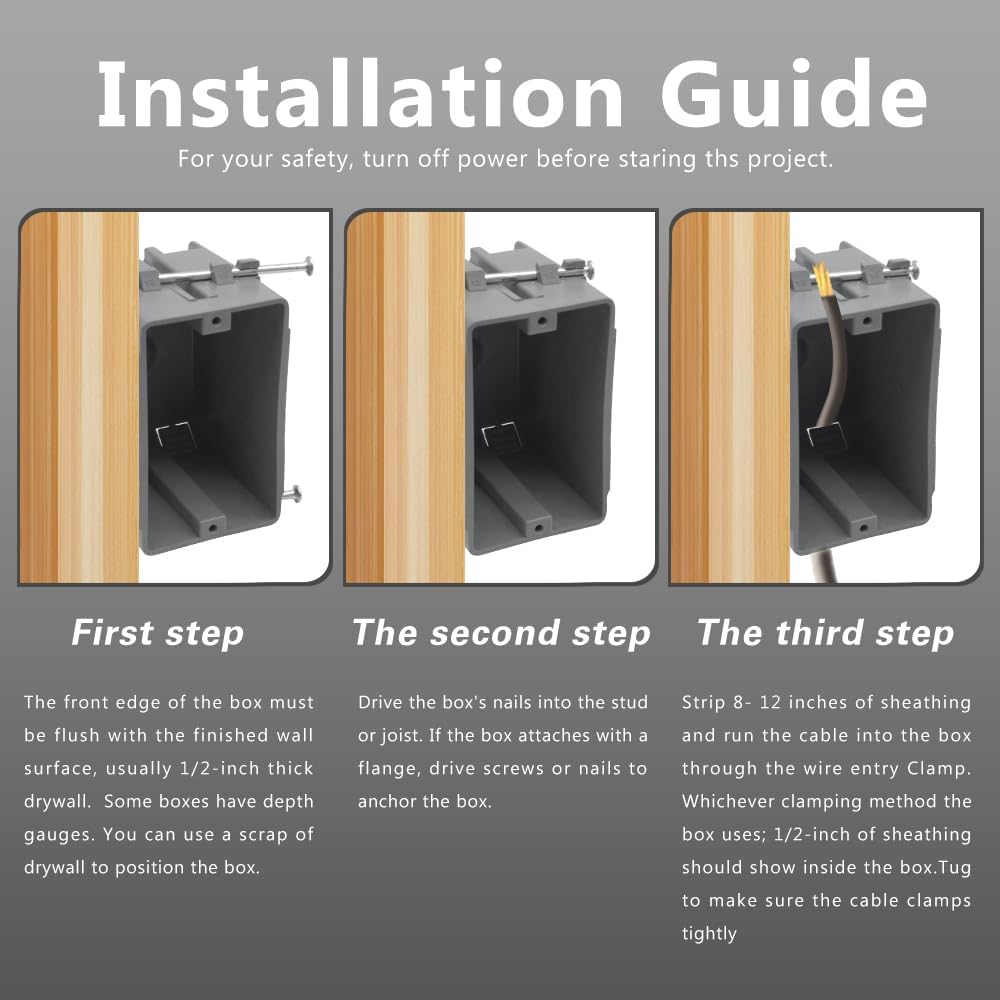 Installation Guide

For your safety, turn off power before staring ths project.

First step

The front edge of the box must be flush with the finished wall surface, usually 1/2-inch thick drywall. Some boxes have depth gauges. You can use a scrap of drywall to position the box.

The second step

Drive the box's nails into the stud or joist. If the box attaches with a flange, drive screws or nails to anchor the box.

The third step

Strip 8- 12 inches of sheathing and run the cable into the box through the wire entry Clamp. Whichever clamping method the box uses; 1/2-inch of sheathing should show inside the box.Tug to make sure the cable clamps tightly