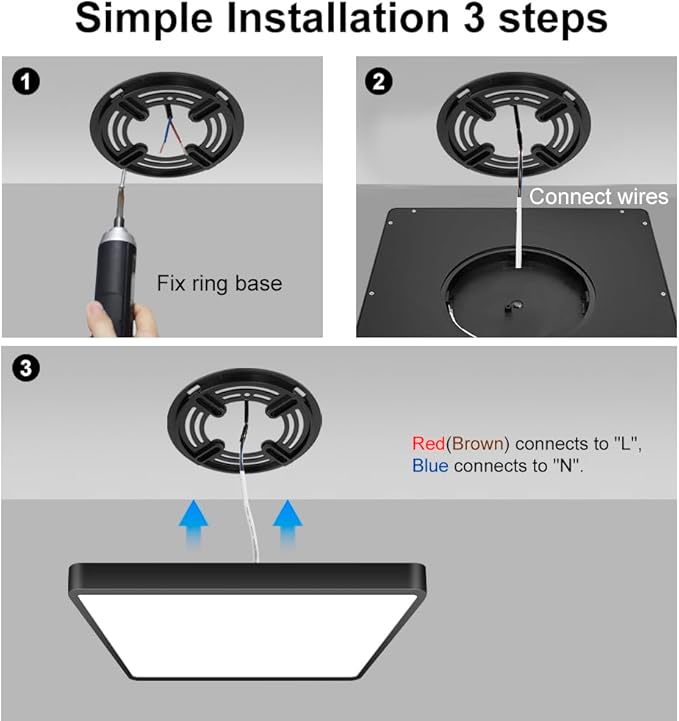 Simple Installation 3 steps

1

Fix ring base

2

Connect wires

3

Red(Brown) connects to "L",
Blue connects to "N".