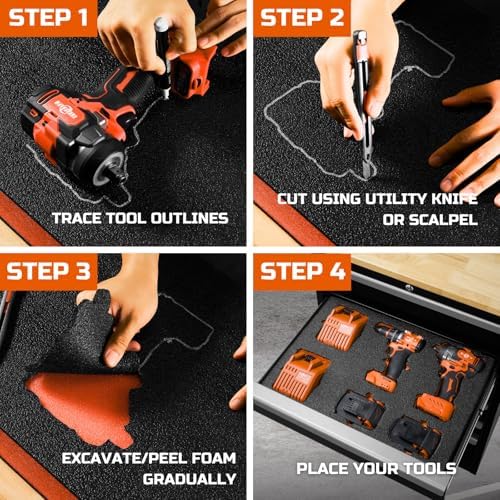 STEP 1

TRACE TOOL OUTLINES

STEP 2

CUT USING UTILITY KNIFE OR SCALPEL

STEP 3

EXCAVATE/PEEL FOAM GRADUALLY

STEP 4

PLACE YOUR TOOLS