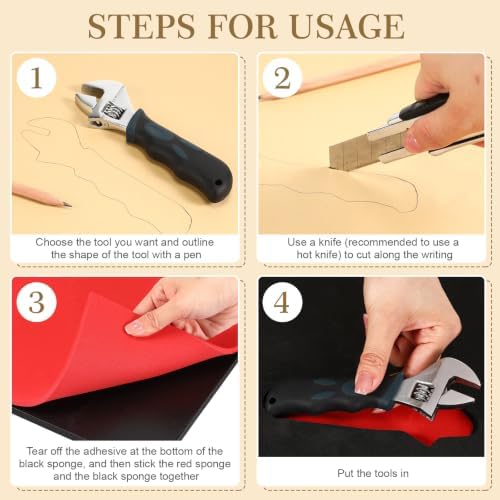 STEPS FOR USAGE

1

Choose the tool you want and outline the shape of the tool with a pen

2

Use a knife (recommended to use a hot knife) to cut along the writing

3

Tear off the adhesive at the bottom of the black sponge, and then stick the red sponge and the black sponge together

4

Put the tools in