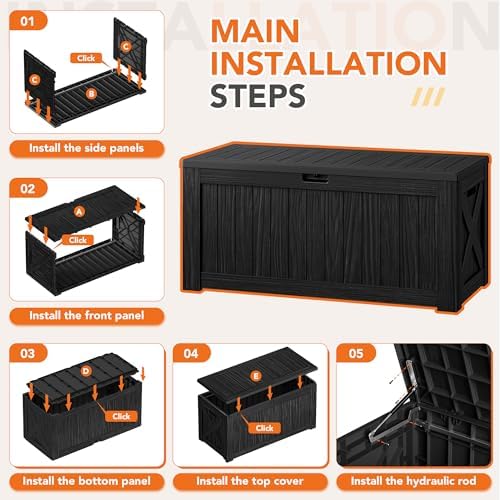 INSTALLATION

MAIN INSTALLATION STEPS

01
Click
C
C
B
Install the side panels

02
A
Click
Install the front panel

03
D
Click
Install the bottom panel

04
E
Click
Install the top cover

05
Install the hydraulic rod