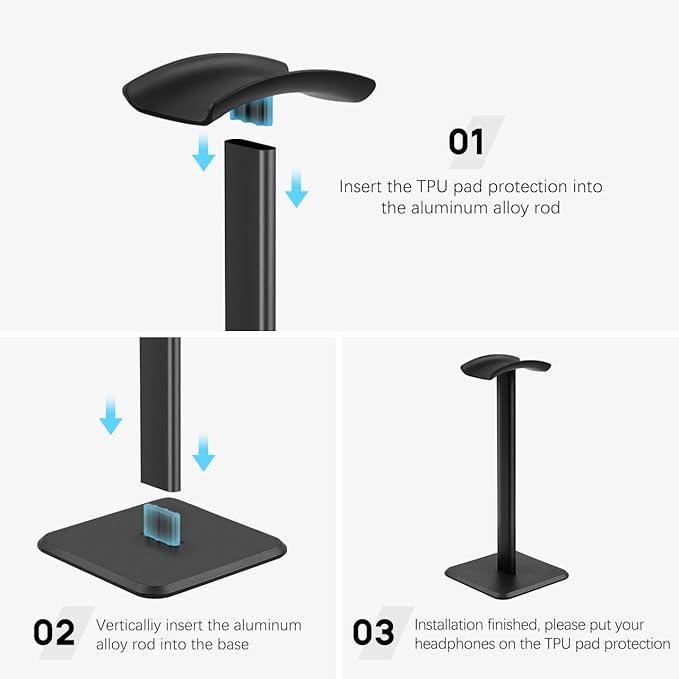 01

Insert the TPU pad protection into the aluminum alloy rod

02

Verticalliy insert the aluminum alloy rod into the base

03

Installation finished, please put your headphones on the TPU pad protection