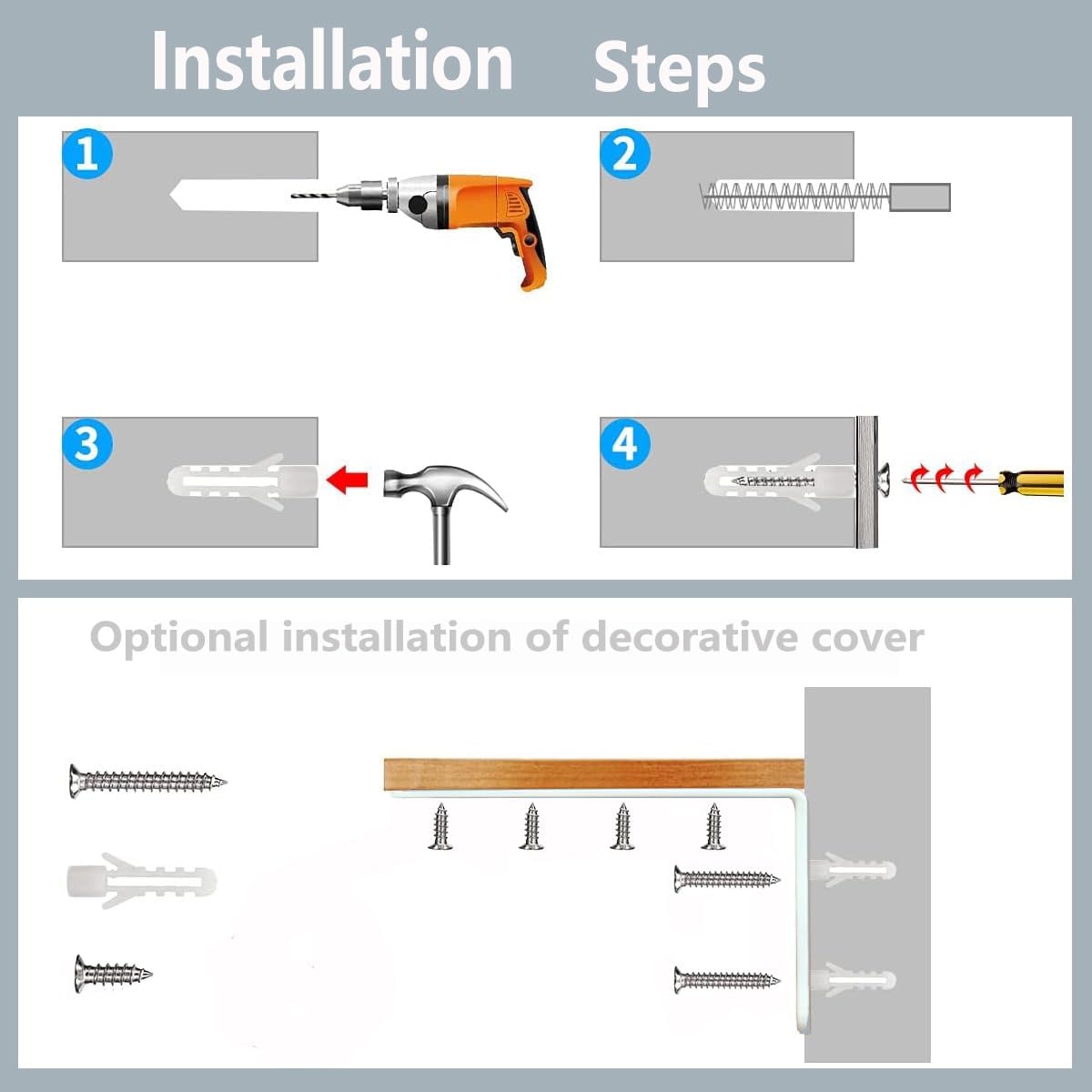 Installation Steps

1

2

3

4

Optional installation of decorative cover