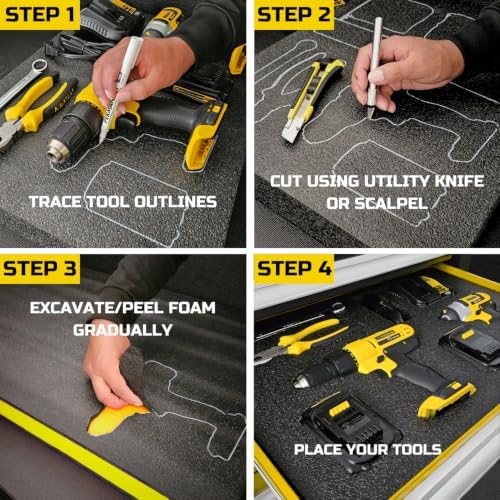 STEP 1

TRACE TOOL OUTLINES

STEP 2

CUT USING UTILITY KNIFE OR SCALPEL

STEP 3

EXCAVATE/PEEL FOAM GRADUALLY

STEP 4

PLACE YOUR TOOLS