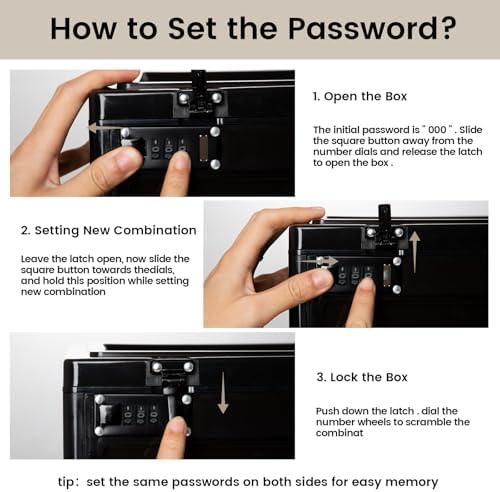 How to Set the Password?

1. Open the Box

The initial password is " 000 " . Slide the square button away from the number dials and release the latch to open the box .

2. Setting New Combination

Leave the latch open, now slide the square button towards thedials, and hold this position while setting new combination

3. Lock the Box

Push down the latch . dial the number wheels to scramble the combinat

tip: set the same passwords on both sides for easy memory