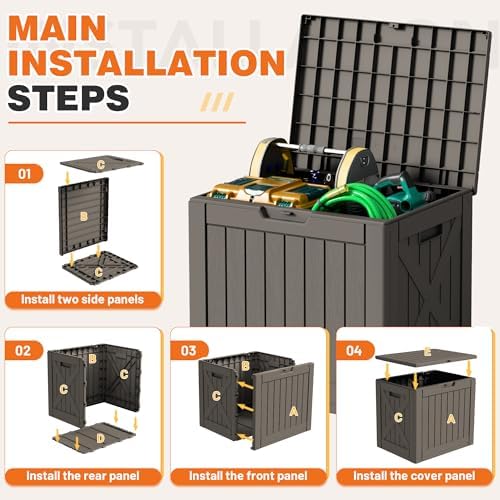 MAIN
INSTALLATION
STEPS

01
C
B
C
Install two side panels

02
B
C
C
D
Install the rear panel

03
B
C
A
Install the front panel

04
E
C
A
Install the cover panel