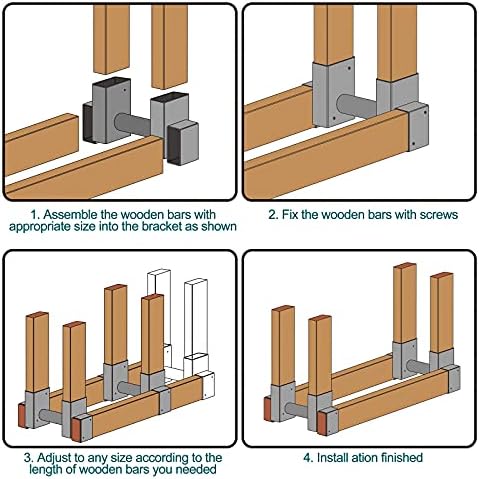 1. Assemble the wooden bars with appropriate size into the bracket as shown

2. Fix the wooden bars with screws

3. Adjust to any size according to the length of wooden bars you needed

4. Install ation finished