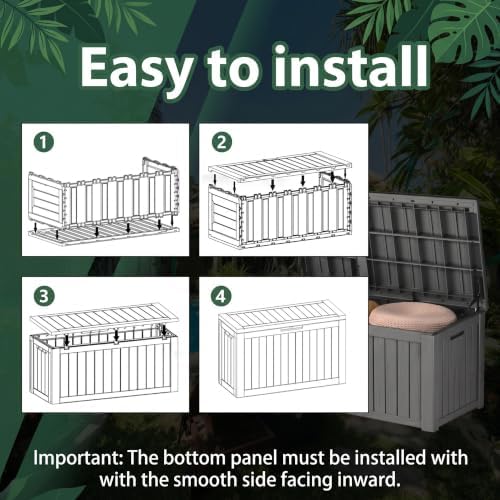 Easy to install

1

2

3

4

Important: The bottom panel must be installed with with the smooth side facing inward.