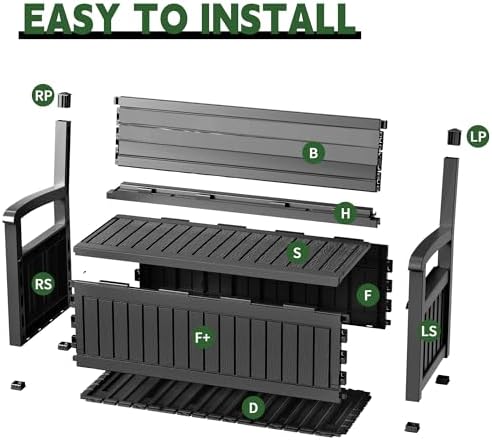 EASY TO INSTALL

RP

B

LP

H

S

RS

F

F+

LS

D