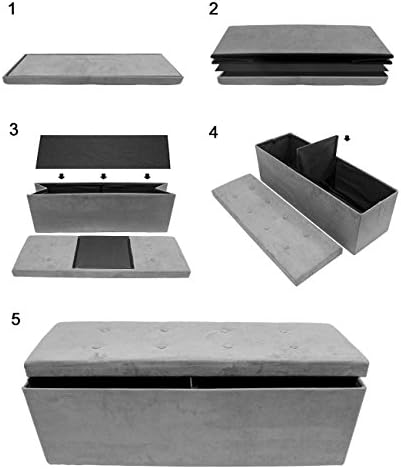 1

2

3

4

5