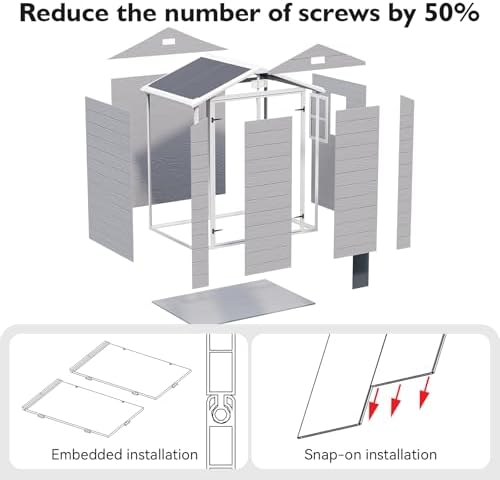 Reduce the number of screws by 50%

Embedded installation

Snap-on installation