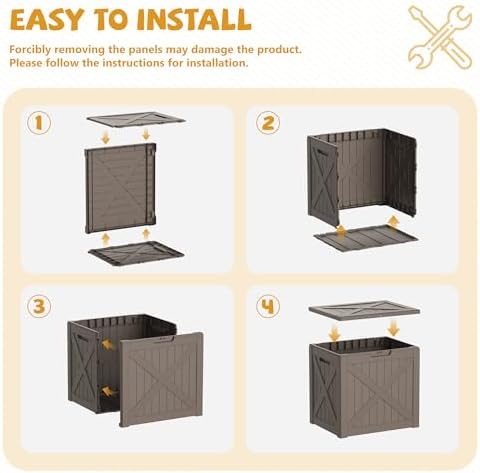 EASY TO INSTALL

Forcibly removing the panels may damage the product. Please follow the instructions for installation.

1

2

3

4