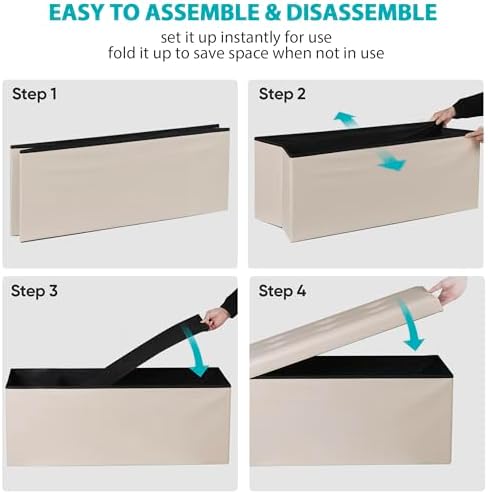 EASY TO ASSEMBLE & DISASSEMBLE

set it up instantly for use
fold it up to save space when not in use

Step 1

Step 2

Step 3

Step 4