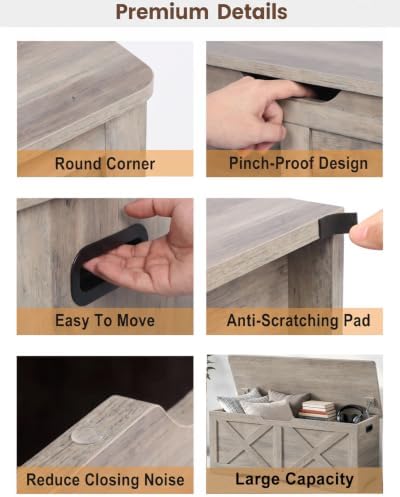 Premium Details

Round Corner

Pinch-Proof Design

Easy To Move

Anti-Scratching Pad

Reduce Closing Noise

Large Capacity