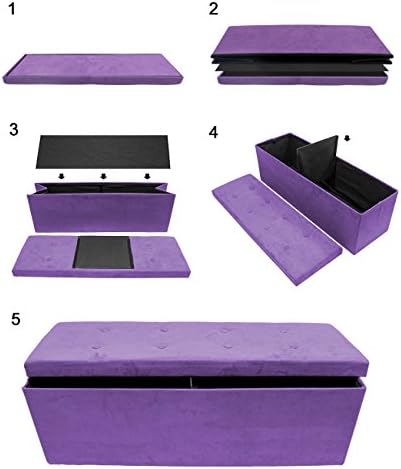 1

2

3

4

5