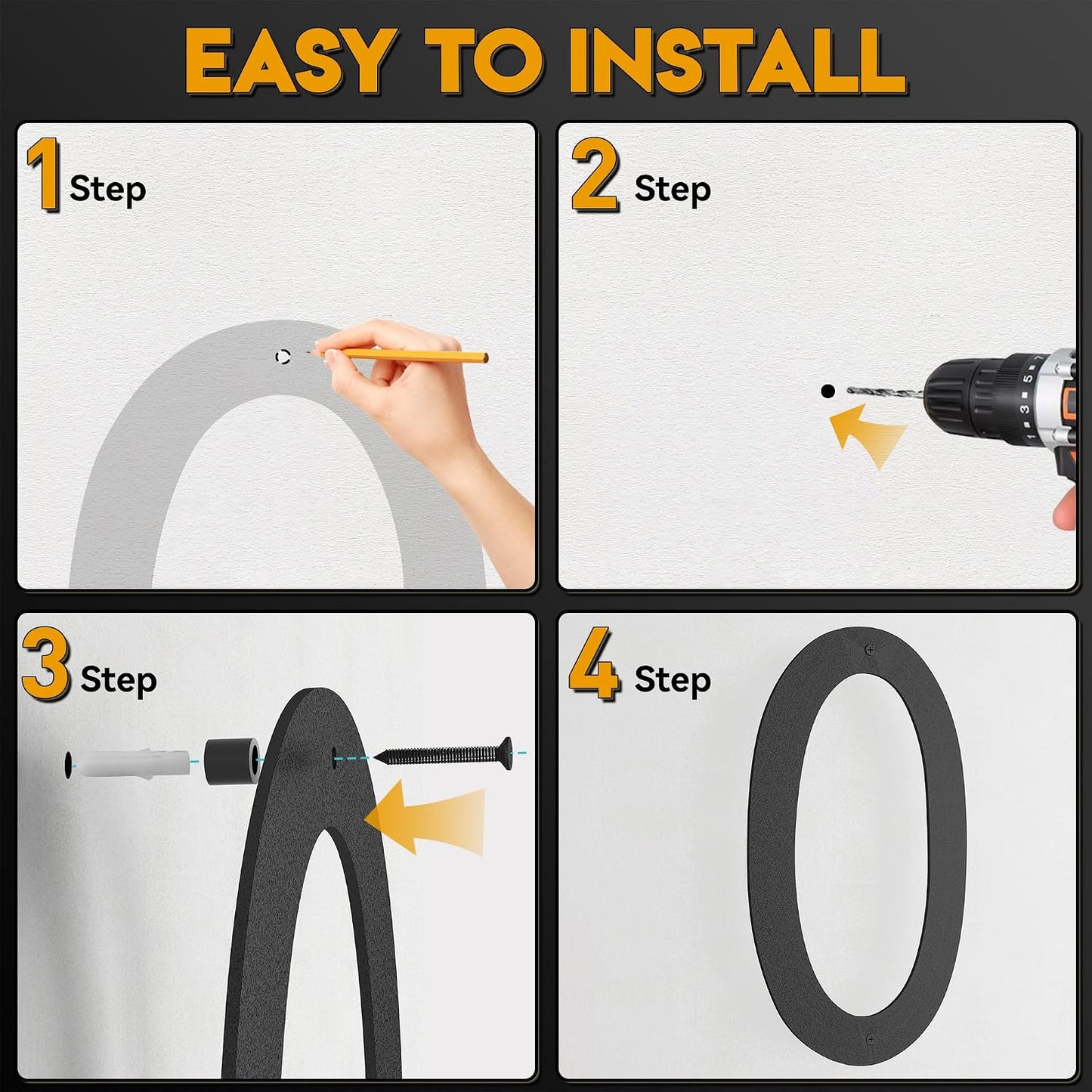 EASY TO INSTALL

1 Step

2 Step

3 Step

4 Step