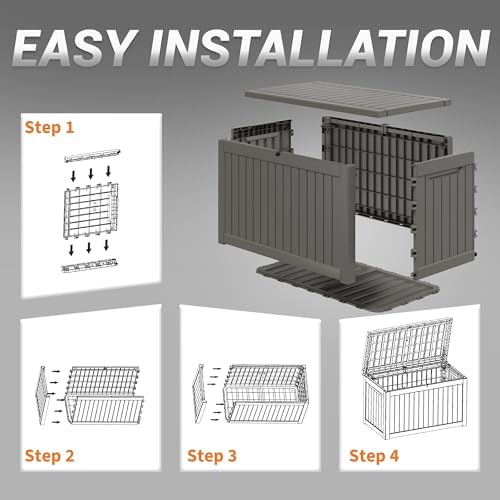 EASY INSTALLATION

Step 1

Step 2

Step 3

Step 4