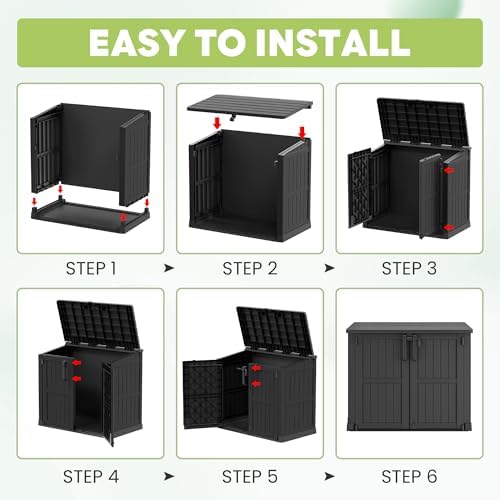 EASY TO INSTALL

STEP 1 ➤ STEP 2 ➤ STEP 3

STEP 4 ➤ STEP 5 ➤ STEP 6