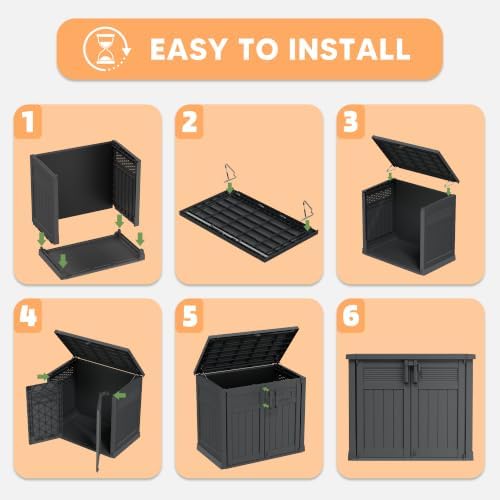 EASY TO INSTALL

1

2

3

4

5

6