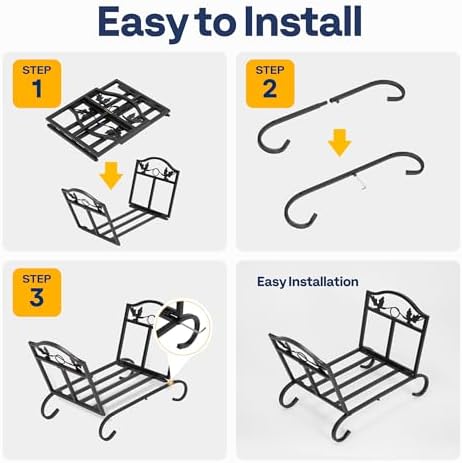 Easy to Install

STEP
1

STEP
2

STEP
3

Easy Installation